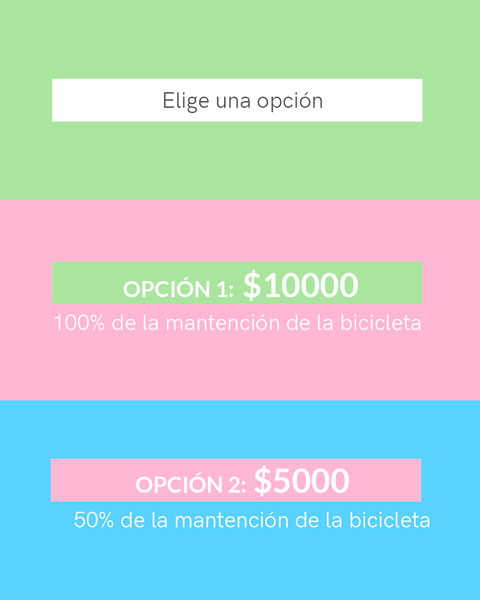 Elige una opción

OPCIÓN 1: $10000

100% de la mantención de la bicicleta

OPCIÓN 2: $5000

50% de la mantención de la bicicleta